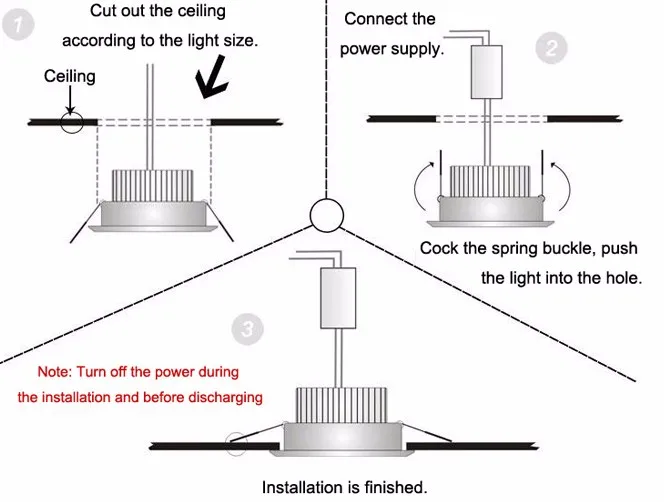 1

Cut out the ceiling according to the light size.

Ceiling

Connect the power supply.

2

Cock the spring buckle, push the light into the hole.

3

Note: Turn off the power during the installation and before discharging

Installation is finished.