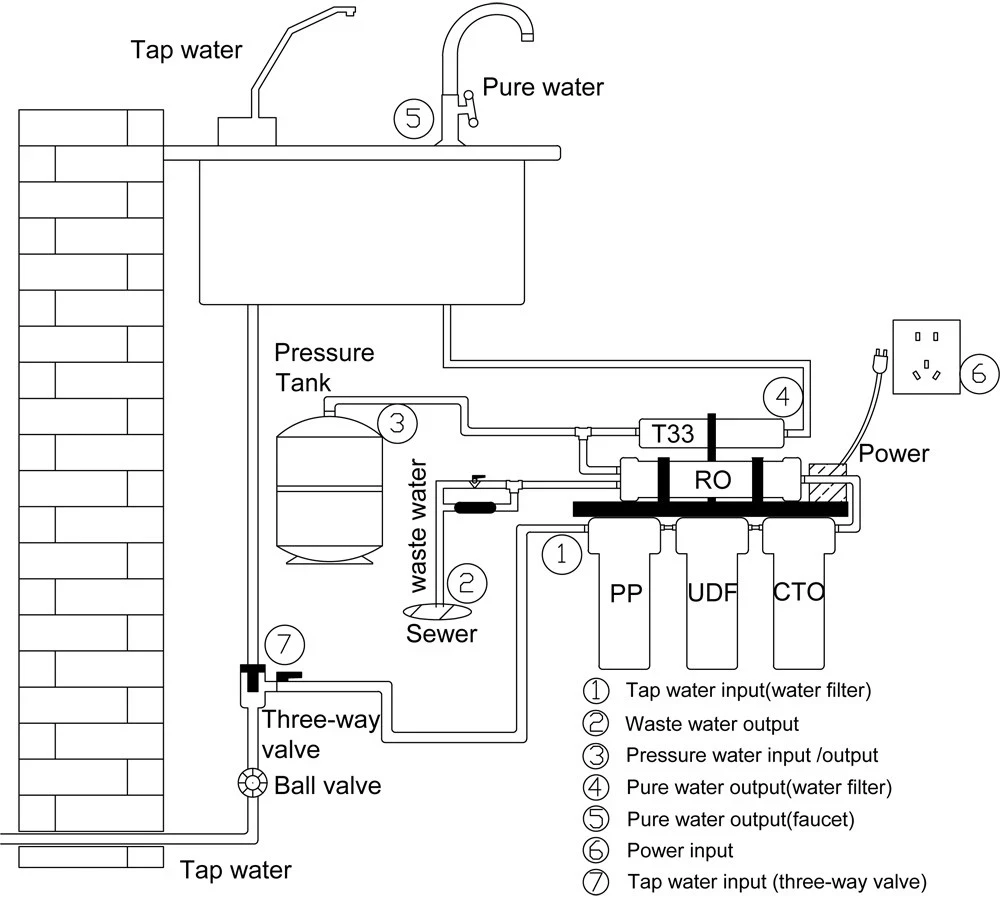 Tap water

5

Pure water

Pressure Tank

3

4

6

T33

Power

RO

waste water

1

2

Sewer

PP

UDF

CTO

7

Three-way valve

Ball valve

Tap water

① Tap water input(water filter)
② Waste water output
③ Pressure water input /output
④ Pure water output(water filter)
⑤ Pure water output(faucet)
⑥ Power input
⑦ Tap water input (three-way valve)