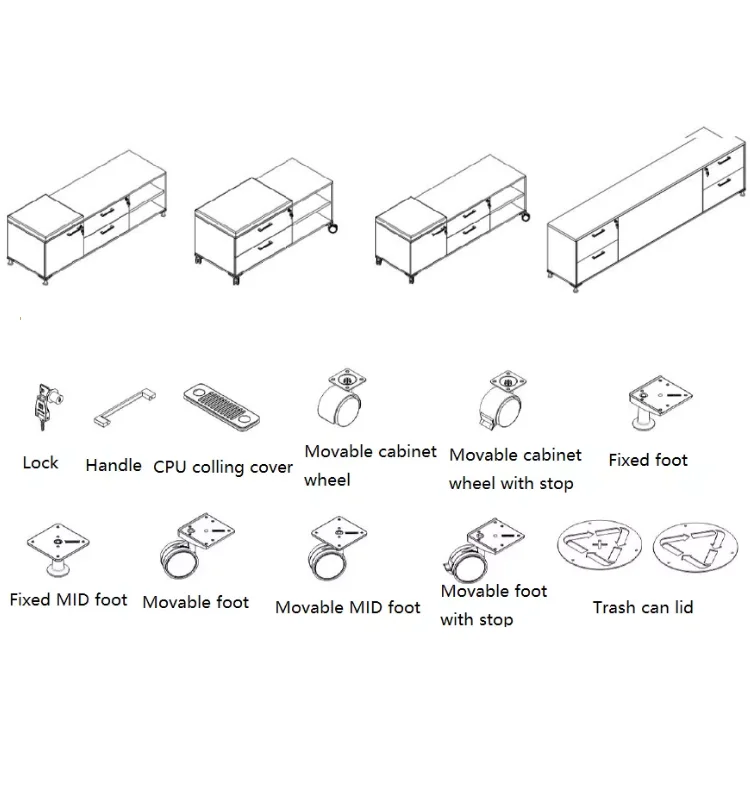 Lock

Handle

CPU colling cover

Movable cabinet wheel

Movable cabinet wheel with stop

Fixed foot

Fixed MID foot

Movable foot

Movable MID foot

Movable foot with stop

Trash can lid