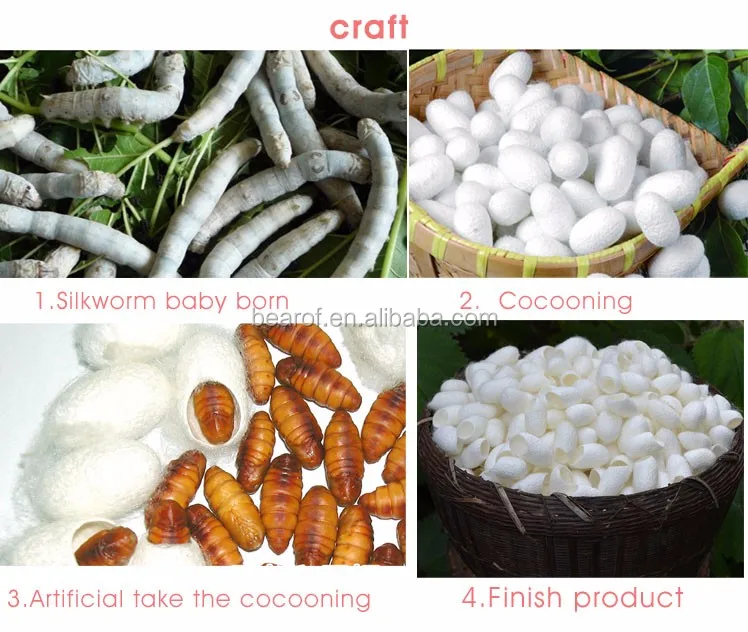 craft

1.Silkworm baby born

2. Cocooning

bearof.en.alibaba.com

3.Artificial take the cocooning

4.Finish product