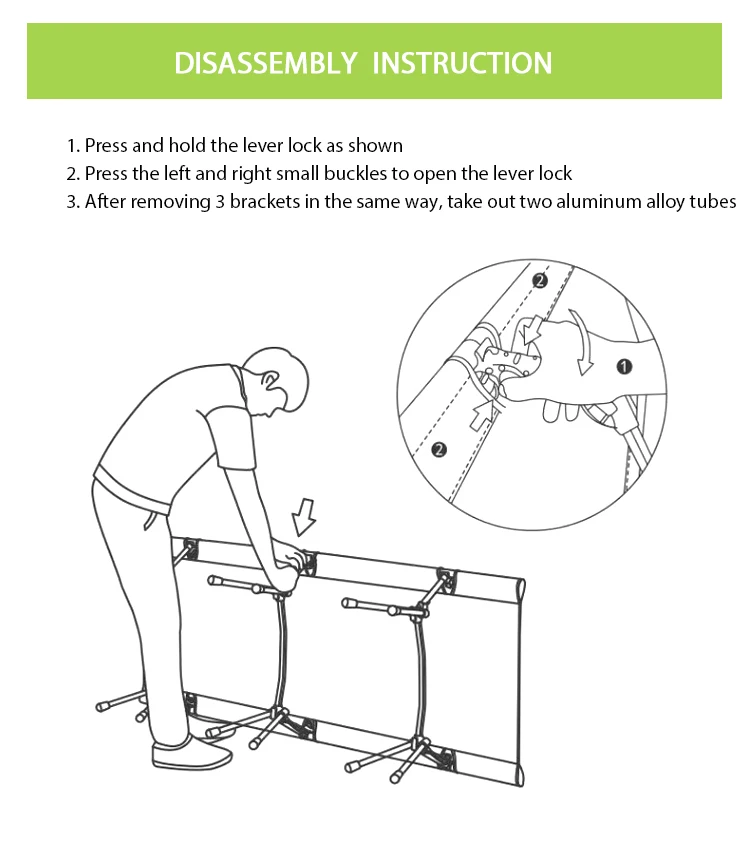 DISASSEMBLY INSTRUCTION

1. Press and hold the lever lock as shown
2. Press the left and right small buckles to open the lever lock
3. After removing 3 brackets in the same way, take out two aluminum alloy tubes

2
1
2