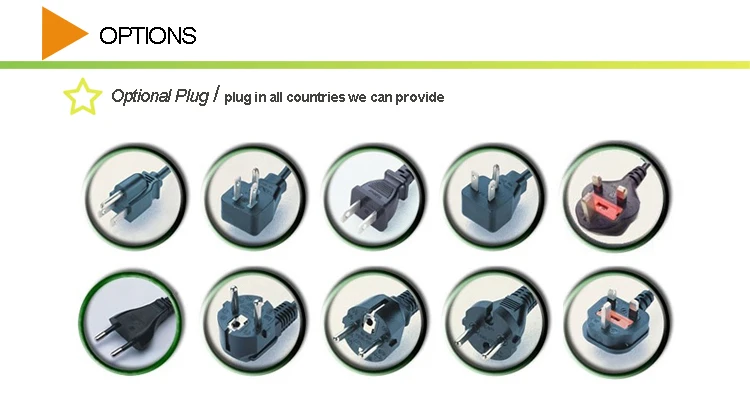 OPTIONS

Optional Plug / plug in all countries we can provide