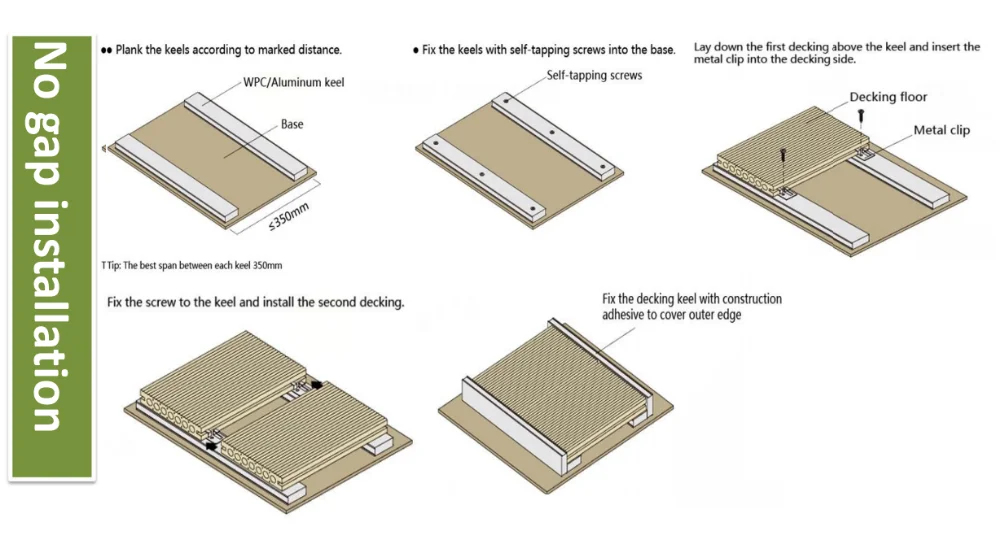 No gap installation

●● Plank the keels according to marked distance.

WPC/Aluminum keel

Base

≤350mm

T Tip: The best span between each keel 350mm

● Fix the keels with self-tapping screws into the base.

Self-tapping screws

Lay down the first decking above the keel and insert the metal clip into the decking side.

Decking floor

Metal clip

Fix the screw to the keel and install the second decking.

Fix the decking keel with construction adhesive to cover outer edge