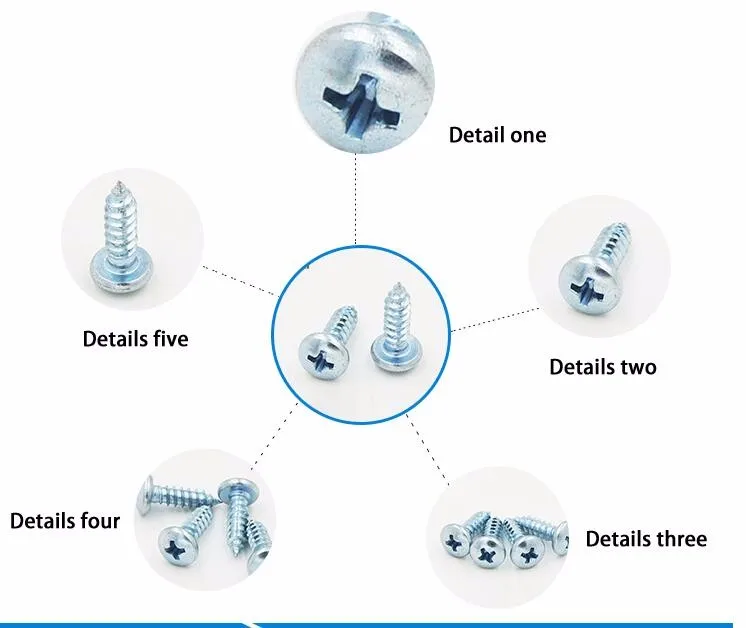 Detail one

Details five

Details two

Details four

Details three