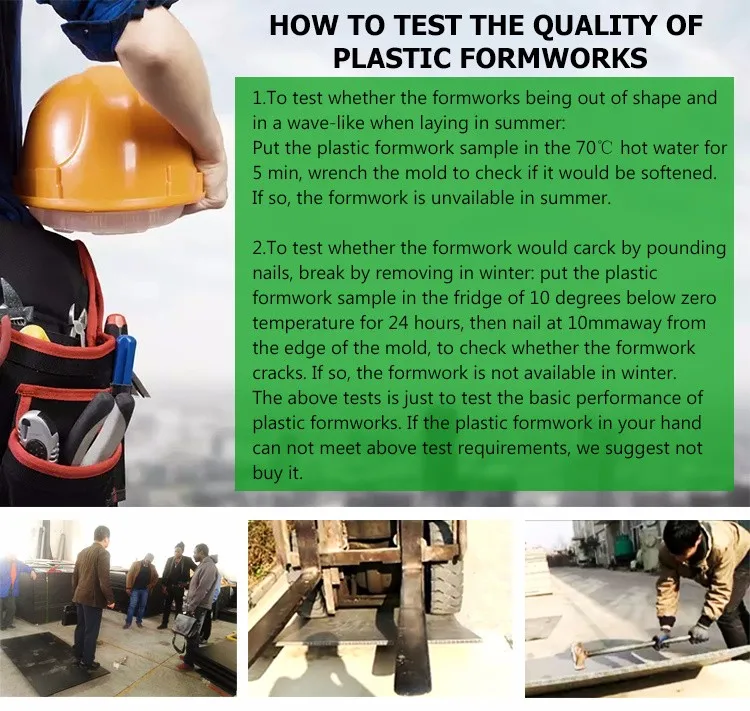 HOW TO TEST THE QUALITY OF PLASTIC FORMWORKS

1.To test whether the formworks being out of shape and in a wave-like when laying in summer:
Put the plastic formwork sample in the 70℃ hot water for 5 min, wrench the mold to check if it would be softened. If so, the formwork is unvailable in summer.

2.To test whether the formwork would carck by pounding nails, break by removing in winter: put the plastic formwork sample in the fridge of 10 degrees below zero temperature for 24 hours, then nail at 10mmaway from the edge of the mold, to check whether the formwork cracks. If so, the formwork is not available in winter.
The above tests is just to test the basic performance of plastic formworks. If the plastic formwork in your hand can not meet above test requirements, we suggest not buy it.