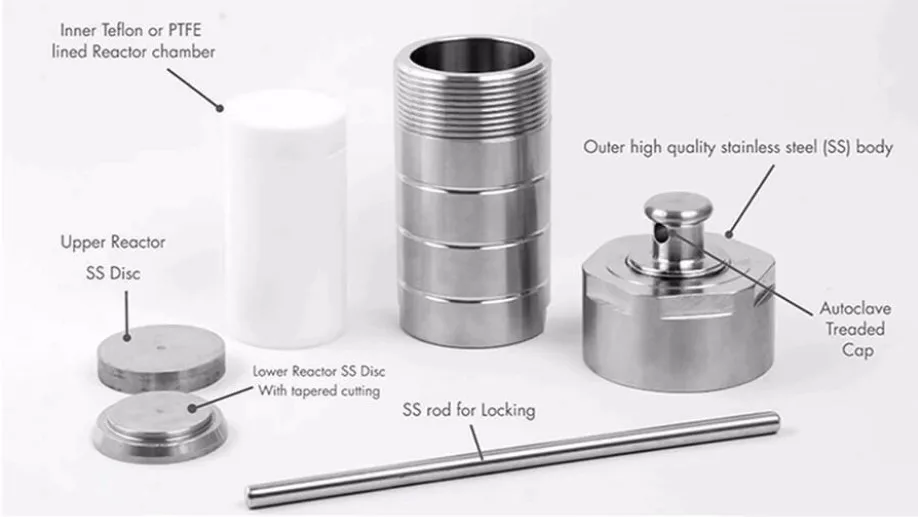 Inner Teflon or PTFE lined Reactor chamber

Outer high quality stainless steel (SS) body

Upper Reactor SS Disc

Autoclave Treaded Cap

Lower Reactor SS Disc With tapered cutting

SS rod for Locking