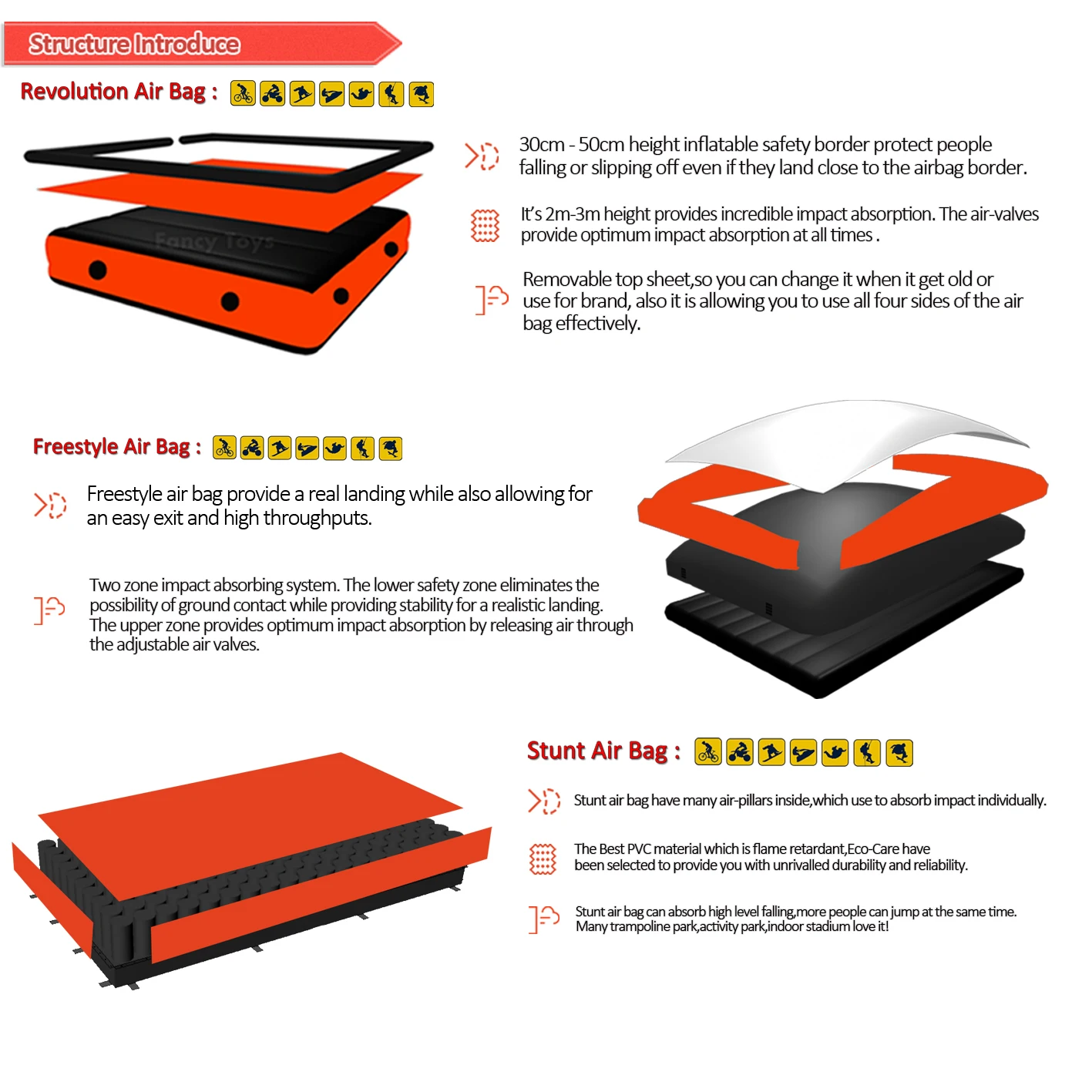 Structure Introduce

Revolution Air Bag :

Fancy Toys

30cm - 50cm height inflatable safety border protect people falling or slipping off even if they land close to the airbag border.

It's 2m-3m height provides incredible impact absorption. The air-valves provide optimum impact absorption at all times .

Removable top sheet,so you can change it when it get old or use for brand, also it is allowing you to use all four sides of the air bag effectively.

Freestyle Air Bag :

Freestyle air bag provide a real landing while also allowing for an easy exit and high throughputs.

Two zone impact absorbing system. The lower safety zone eliminates the possibility of ground contact while providing stability for a realistic landing. The upper zone provides optimum impact absorption by releasing air through the adjustable air valves.

Stunt Air Bag :

Stunt air bag have many air-pillars inside,which use to absorb impact individually.

The Best PVC material which is flame retardant,Eco-Care have been selected to provide you with unrivalled durability and reliability.

Stunt air bag can absorb high level falling,more people can jump at the same time. Many trampoline park,activity park,indoor stadium love it!