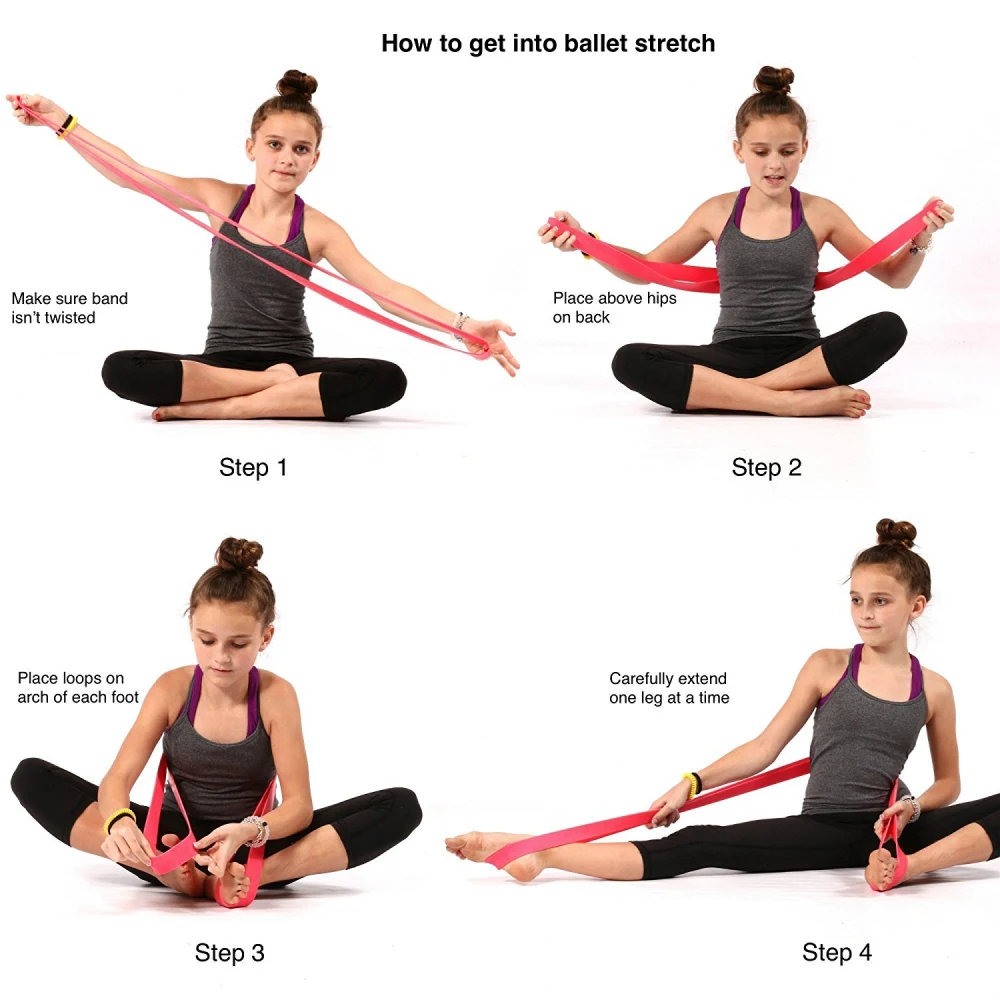 How to get into ballet stretch

Make sure band isn't twisted

Step 1

Place above hips on back

Step 2

Place loops on arch of each foot

Step 3

Carefully extend one leg at a time

Step 4