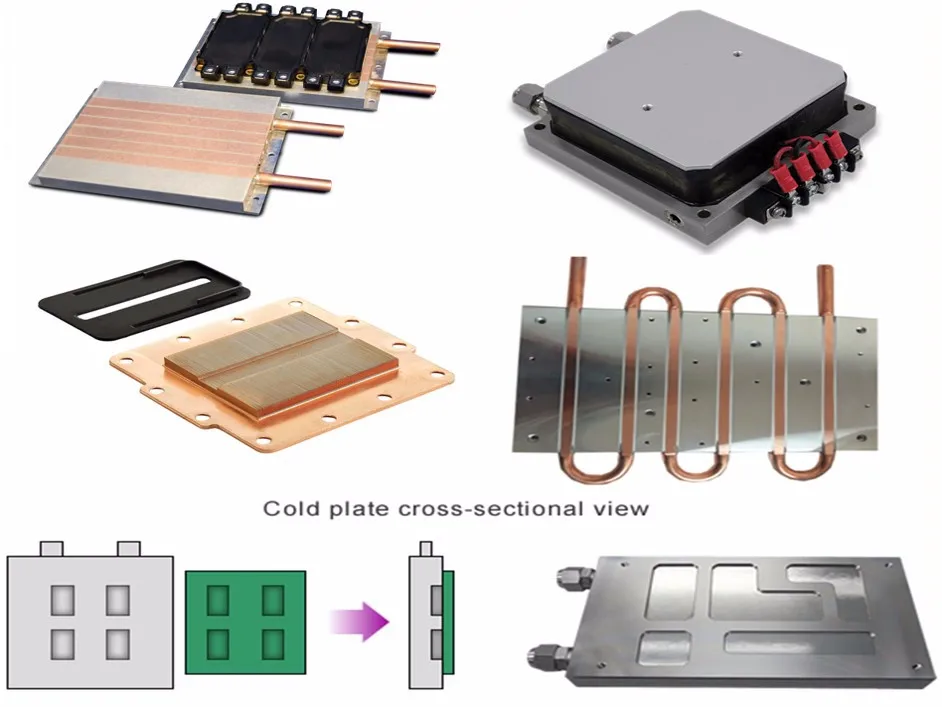 Cold plate cross-sectional view