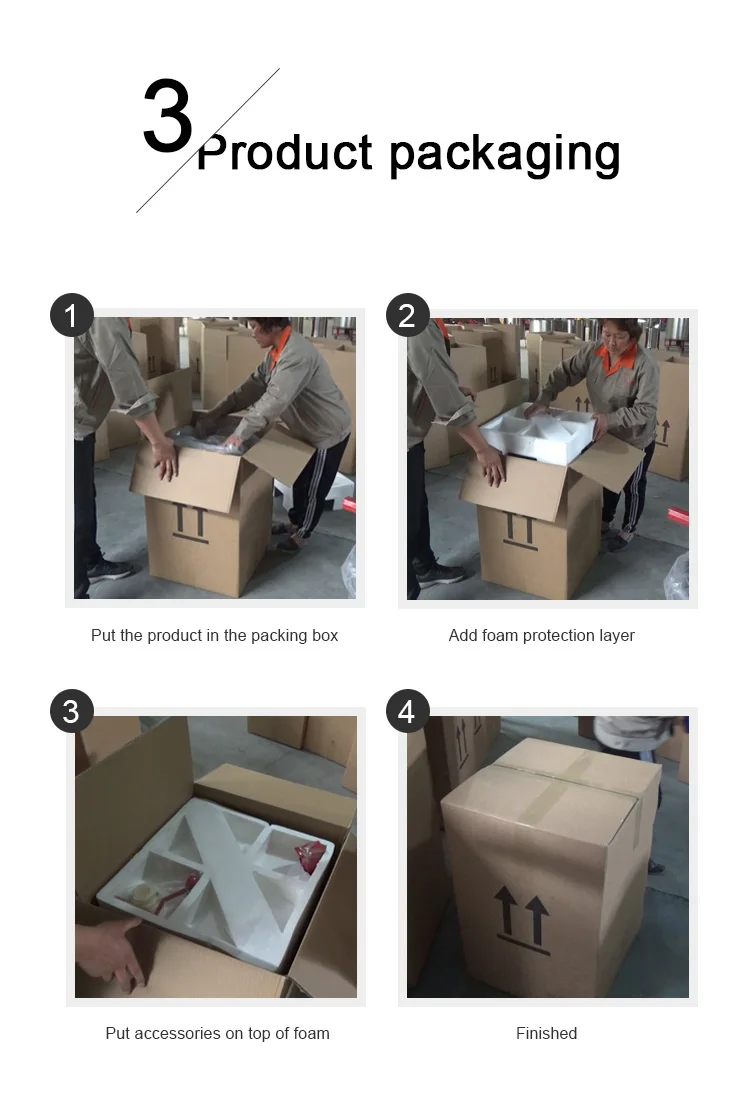 3 Product packaging

1

Put the product in the packing box

2

Add foam protection layer

3

Put accessories on top of foam

4

Finished