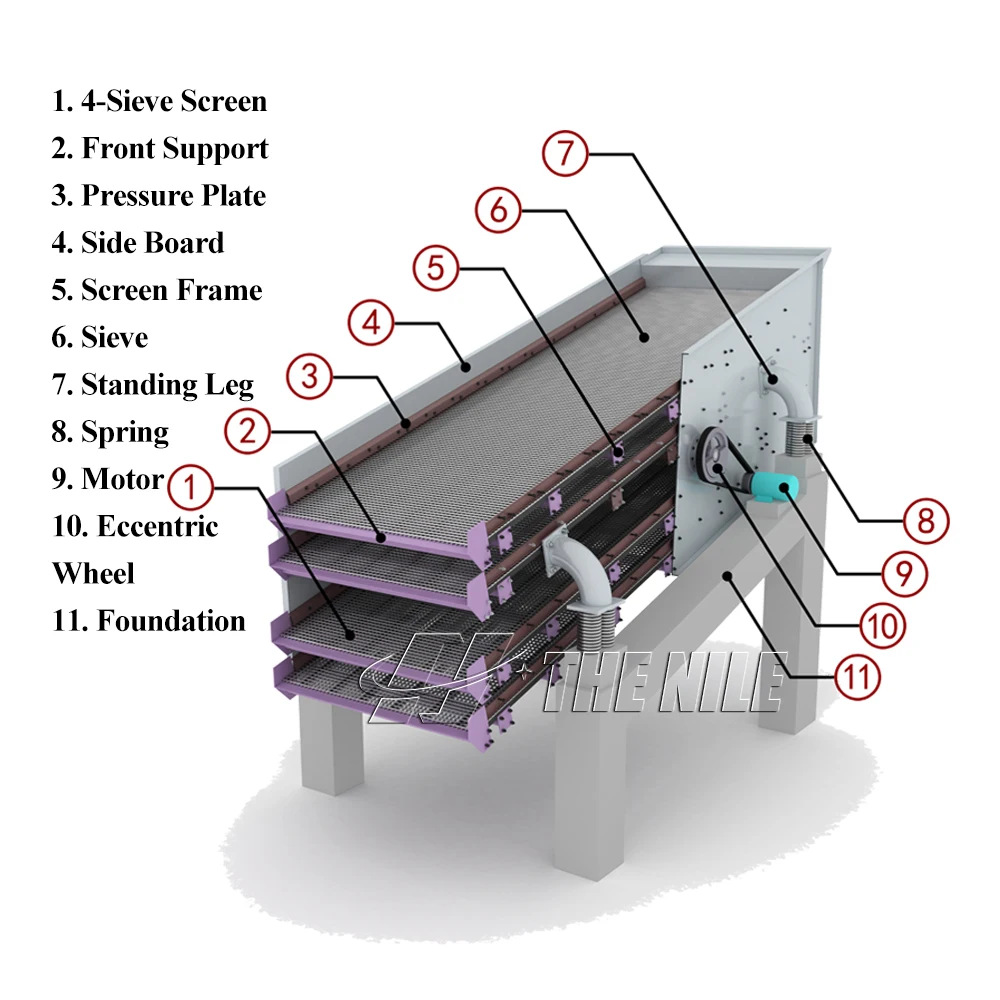 1. 4-Sieve Screen
2. Front Support
3. Pressure Plate
4. Side Board
5. Screen Frame
6. Sieve
7. Standing Leg
8. Spring
9. Motor
10. Eccentric Wheel
11. Foundation

7
6
5
4
3
2
1
8
9
10
11

THE NILE