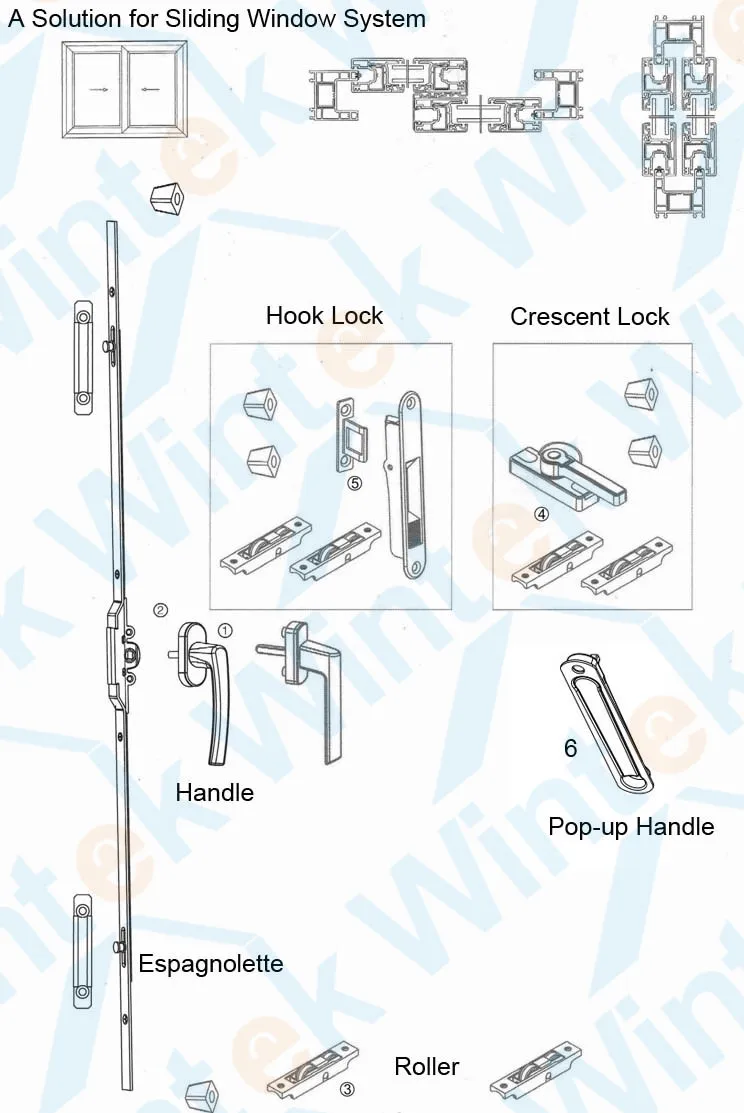 A Solution for Sliding Window System

Hook Lock

Crescent Lock

⑤

④

②

①

Handle

6

Pop-up Handle

Espagnolette

Roller

③

Wintek