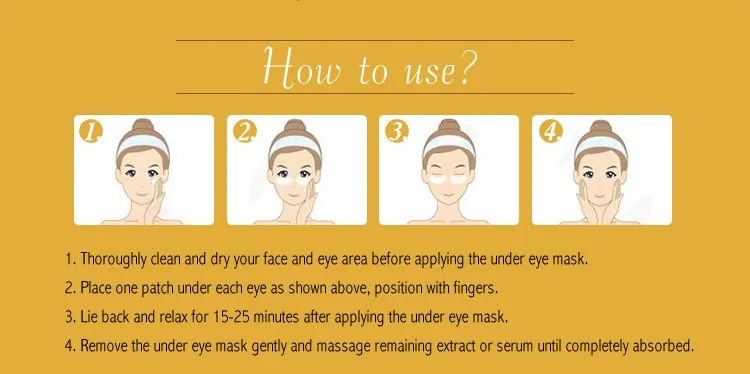 How to use?

1.

2.

3.

4.

1. Thoroughly clean and dry your face and eye area before applying the under eye mask.

2. Place one patch under each eye as shown above, position with fingers.

3. Lie back and relax for 15-25 minutes after applying the under eye mask.

4. Remove the under eye mask gently and massage remaining extract or serum until completely absorbed.