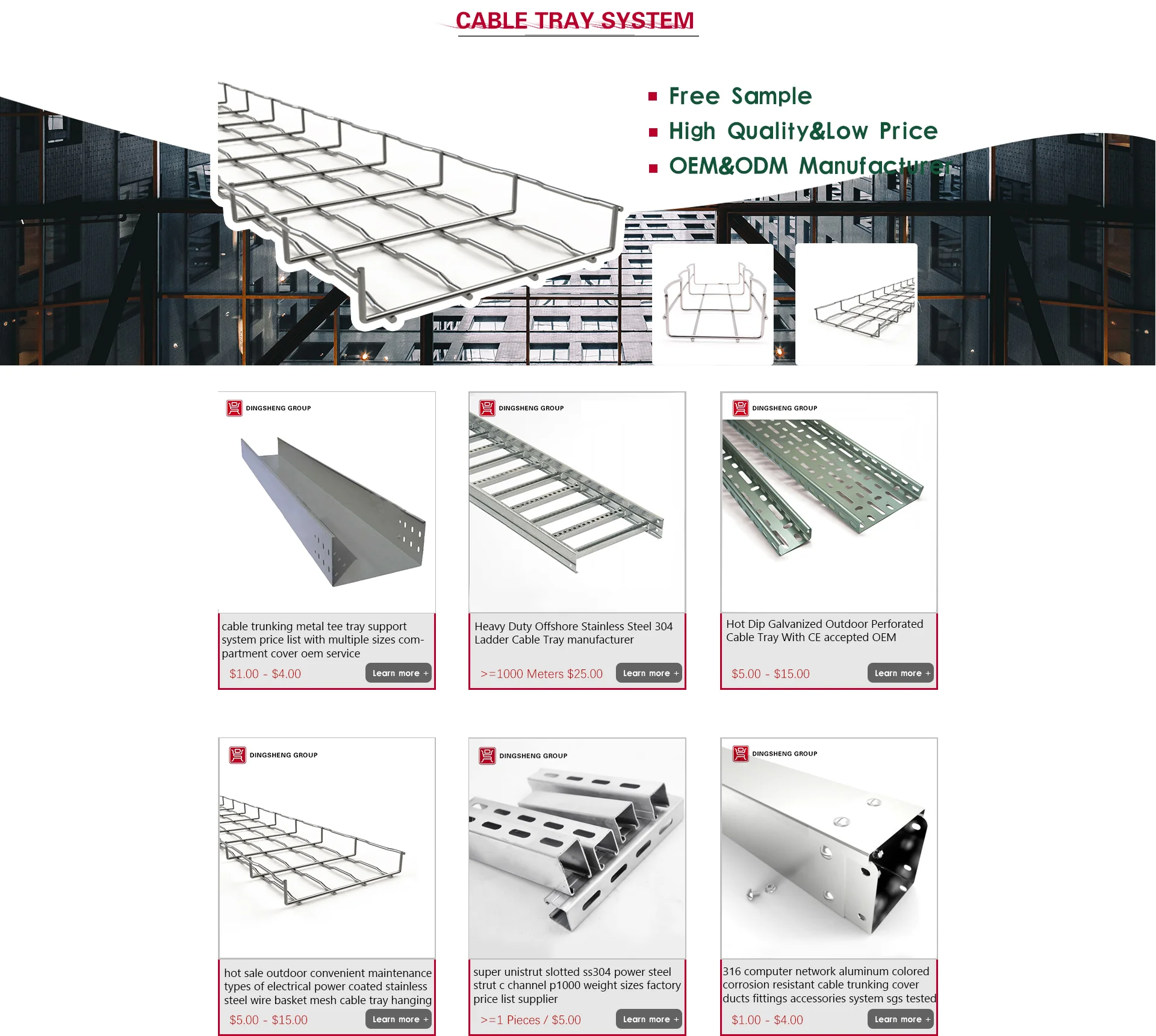 CABLE TRAY SYSTEM

Free Sample
High Quality&Low Price
OEM&ODM Manufacturer

DINGSHENG GROUP

cable trunking metal tee tray support system price list with multiple sizes compartment cover oem service

$1.00 - $4.00

Learn more +

DINGSHENG GROUP

Heavy Duty Offshore Stainless Steel 304 Ladder Cable Tray manufacturer

>=1000 Meters $25.00

Learn more +

DINGSHENG GROUP

Hot Dip Galvanized Outdoor Perforated Cable Tray With CE accepted OEM

$5.00 - $15.00

Learn more +

DINGSHENG GROUP

hot sale outdoor convenient maintenance types of electrical power coated stainless steel wire basket mesh cable tray hanging

$5.00 - $15.00

Learn more +

DINGSHENG GROUP

super unistrut slotted ss304 power steel strut c channel p1000 weight sizes factory price list supplier

>=1 Pieces / $5.00

Learn more +

DINGSHENG GROUP

316 computer network aluminum colored corrosion resistant cable trunking cover ducts fittings accessories system sgs tested

$1.00 - $4.00

Learn more +