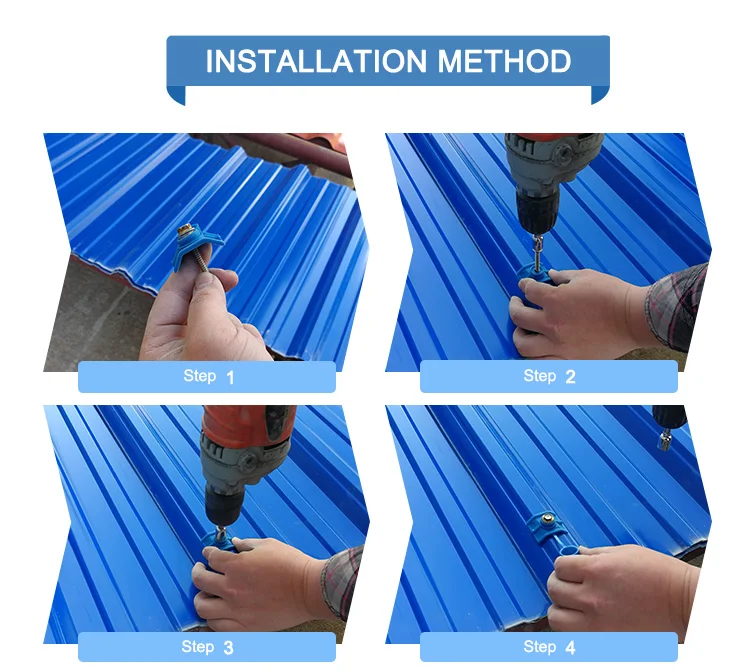 INSTALLATION METHOD

Step 1

Step 2

Step 3

Step 4