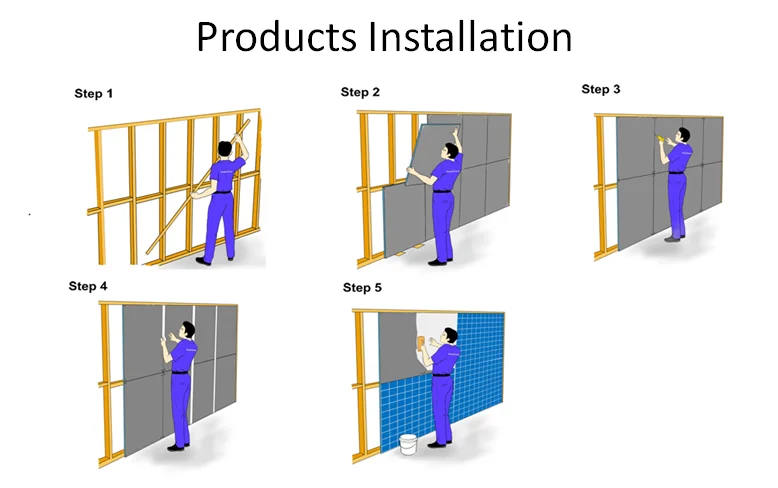 Products Installation

Step 1

Step 2

Step 3

Step 4

Step 5