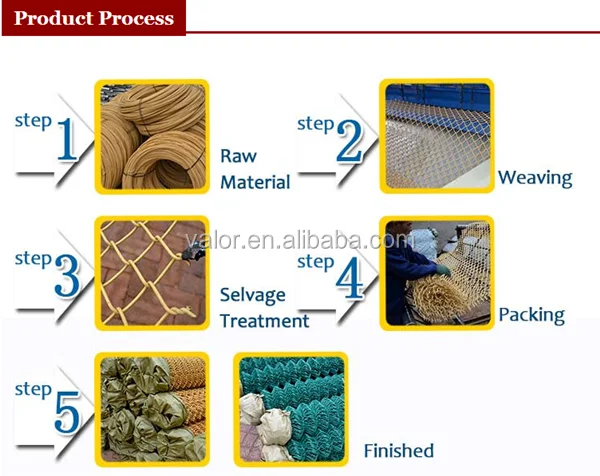 Product Process

step 1 Raw Material

step 2 Weaving

valor.en.alibaba.com

step 3 Selvage Treatment

step 4 Packing

step 5 Finished