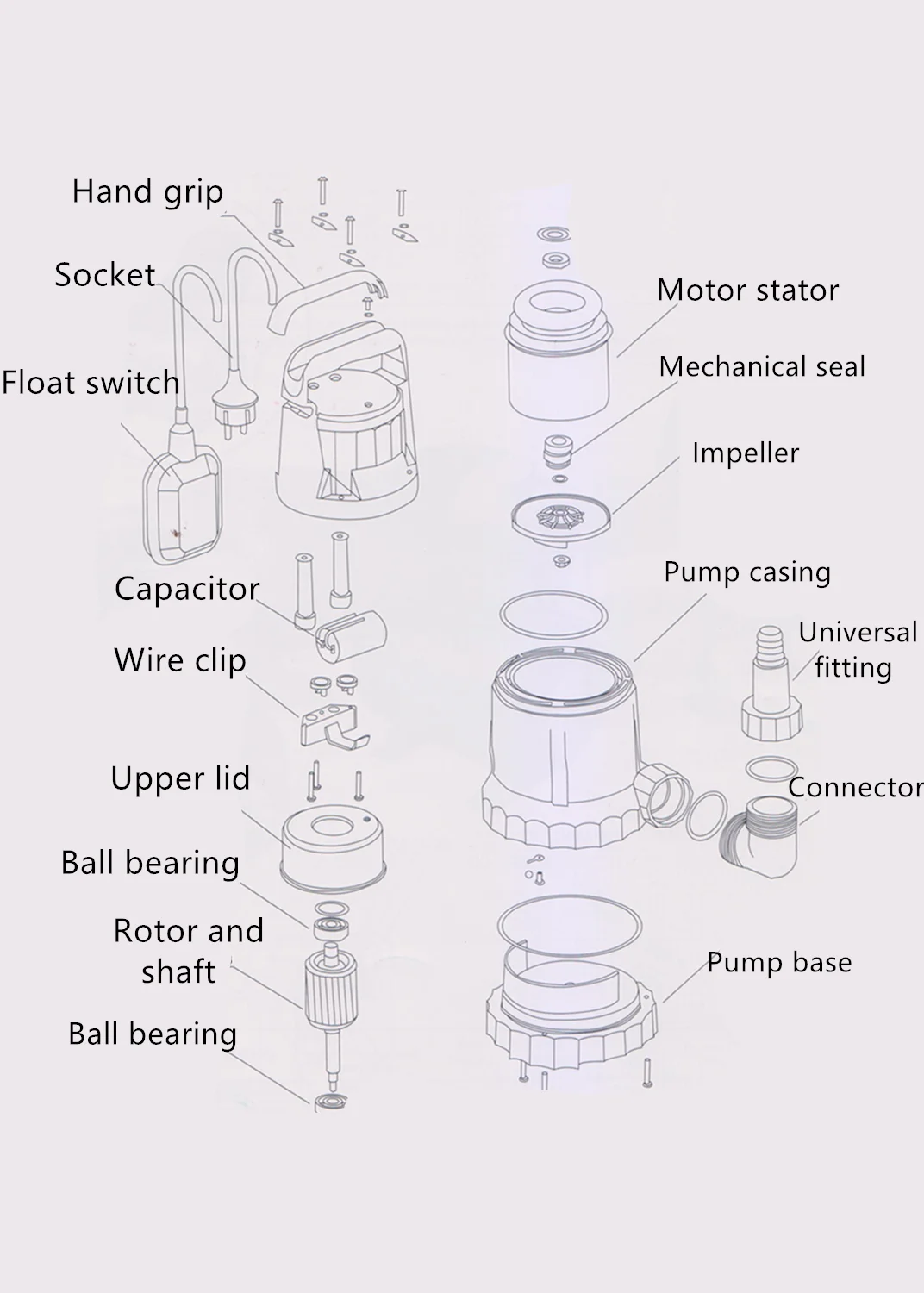 Hand grip
Socket
Float switch
Capacitor
Wire clip
Upper lid
Ball bearing
Rotor and shaft
Ball bearing

Motor stator
Mechanical seal
Impeller
Pump casing
Universal fitting
Connector
Pump base