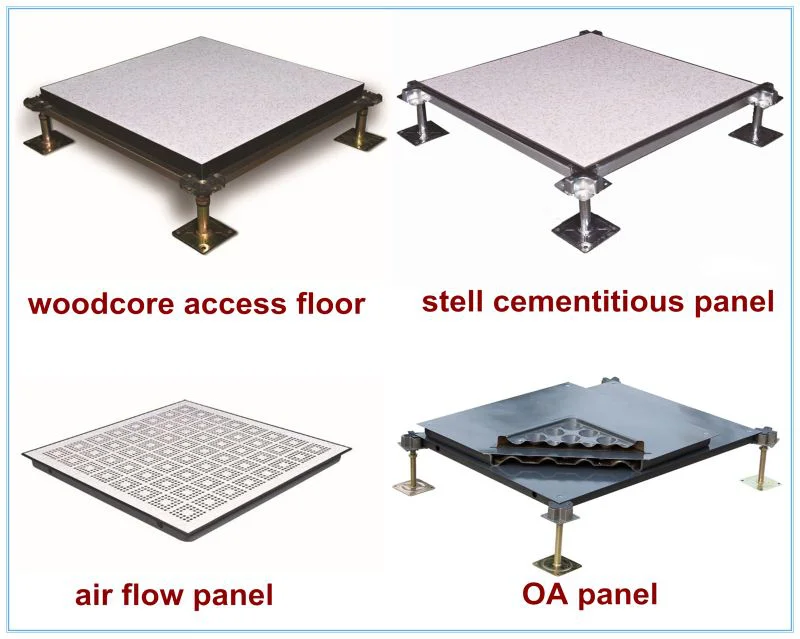 woodcore access floor

stell cementitious panel

air flow panel

OA panel