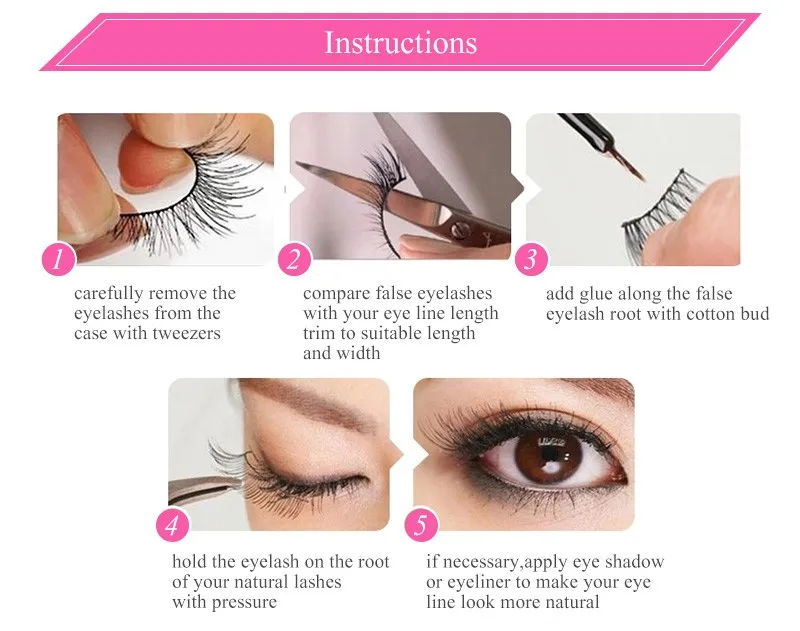 Instructions

1
carefully remove the eyelashes from the case with tweezers

2
compare false eyelashes with your eye line length trim to suitable length and width

3
add glue along the false eyelash root with cotton bud

4
hold the eyelash on the root of your natural lashes with pressure

5
if necessary,apply eye shadow or eyeliner to make your eye line look more natural