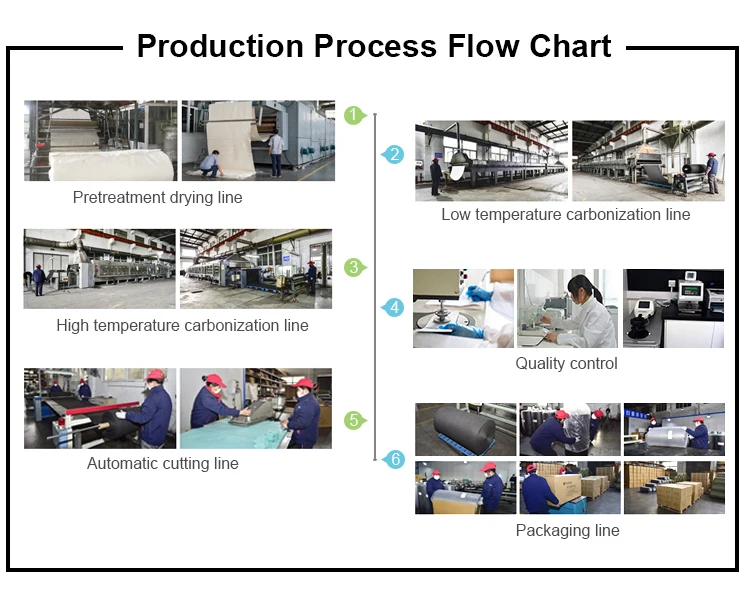 Production Process Flow Chart

1

Pretreatment drying line

2

Low temperature carbonization line

3

High temperature carbonization line

4

Quality control

5

Automatic cutting line

6

Packaging line