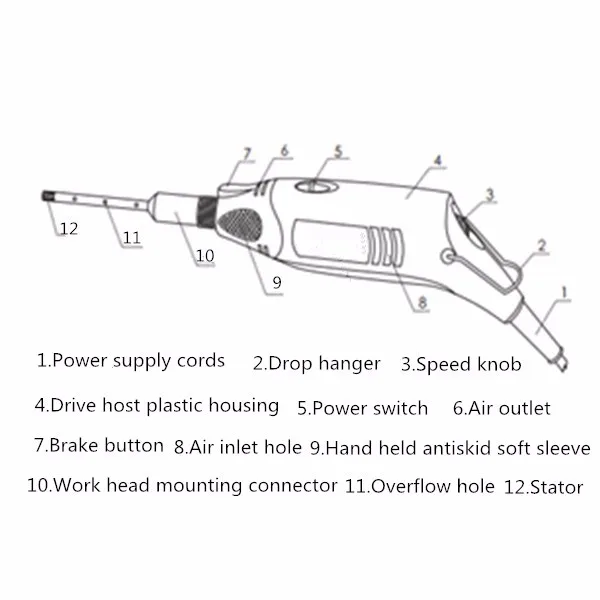 7
6
5
4
3
2
1
12
11
10
9
8

1.Power supply cords 2.Drop hanger 3.Speed knob

4.Drive host plastic housing 5.Power switch 6.Air outlet

7.Brake button 8.Air inlet hole 9.Hand held antiskid soft sleeve

10.Work head mounting connector 11.Overflow hole 12.Stator