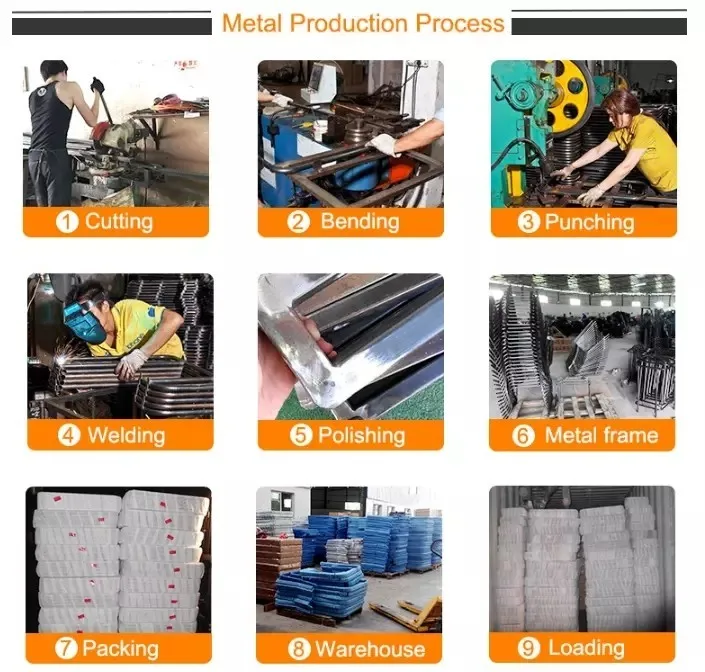 Metal Production Process

1 Cutting

2 Bending

3 Punching

4 Welding

5 Polishing

6 Metal frame

7 Packing

8 Warehouse

9 Loading