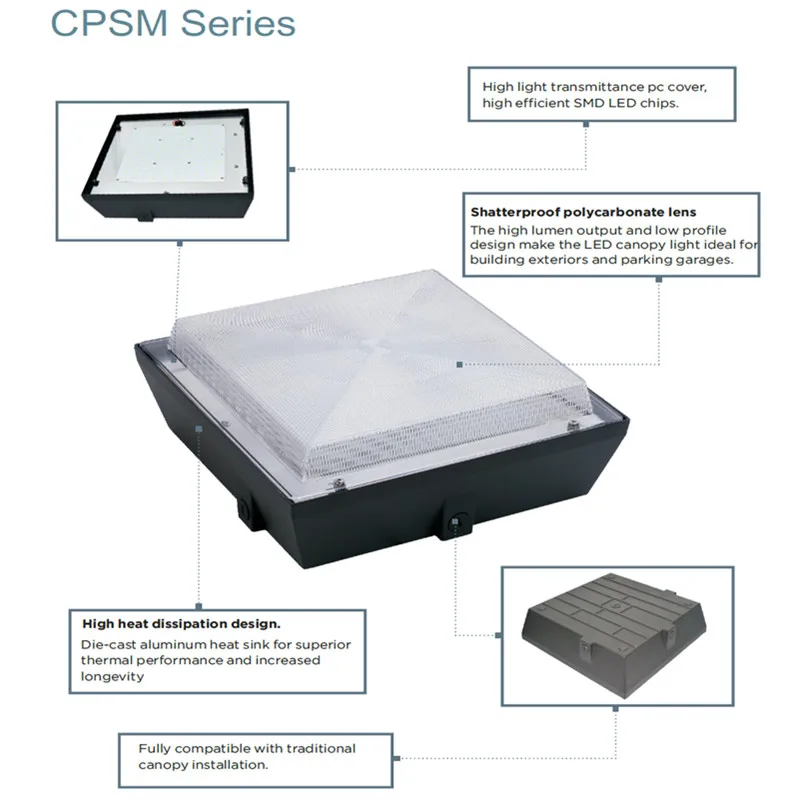 CPSM Series

High light transmittance pc cover, high efficient SMD LED chips.

Shatterproof polycarbonate lens
The high lumen output and low profile design make the LED canopy light ideal for building exteriors and parking garages.

High heat dissipation design.
Die-cast aluminum heat sink for superior thermal performance and increased longevity

Fully compatible with traditional canopy installation.