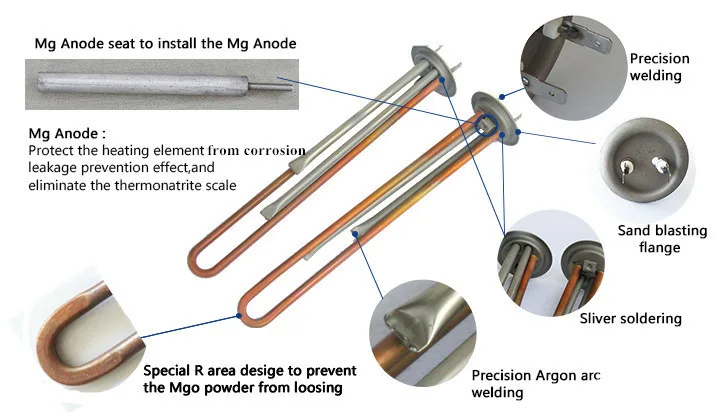 Mg Anode seat to install the Mg Anode

Mg Anode :
Protect the heating element from corrosion leakage prevention effect,and eliminate the thermonatrite scale

Precision welding

Sand blasting flange

Sliver soldering

Special R area desige to prevent the Mgo powder from loosing

Precision Argon arc welding