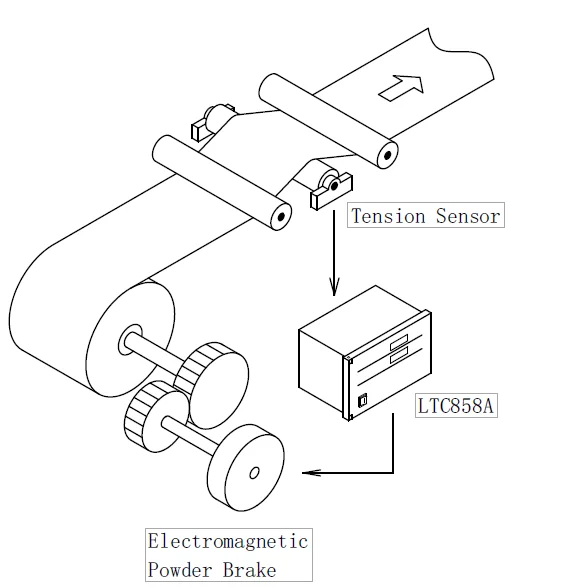 Tension Sensor

LTC858A

Electromagnetic
Powder Brake