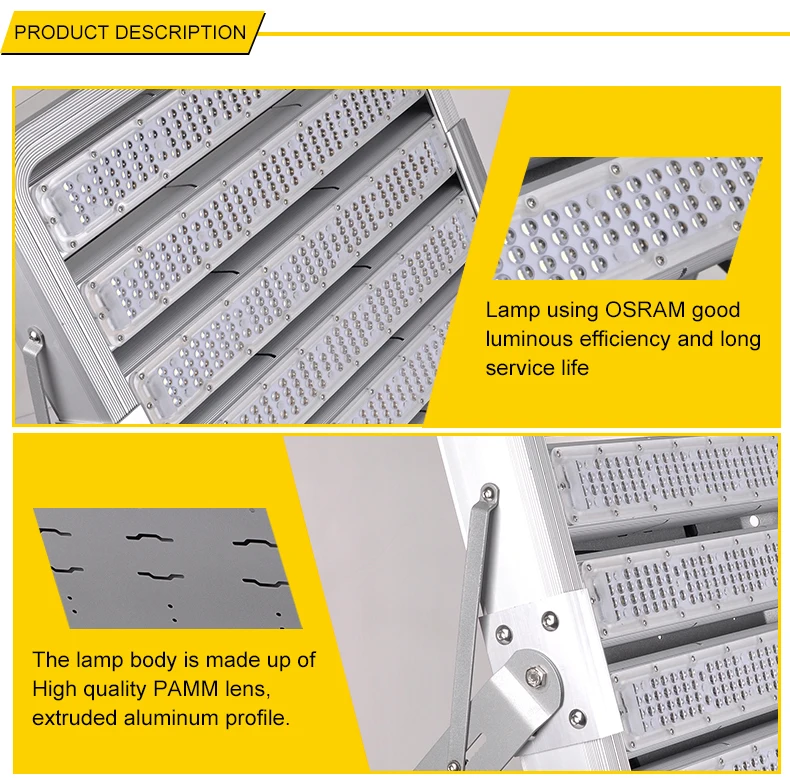 PRODUCT DESCRIPTION

Lamp using OSRAM good luminous efficiency and long service life

The lamp body is made up of High quality PAMM lens, extruded aluminum profile.