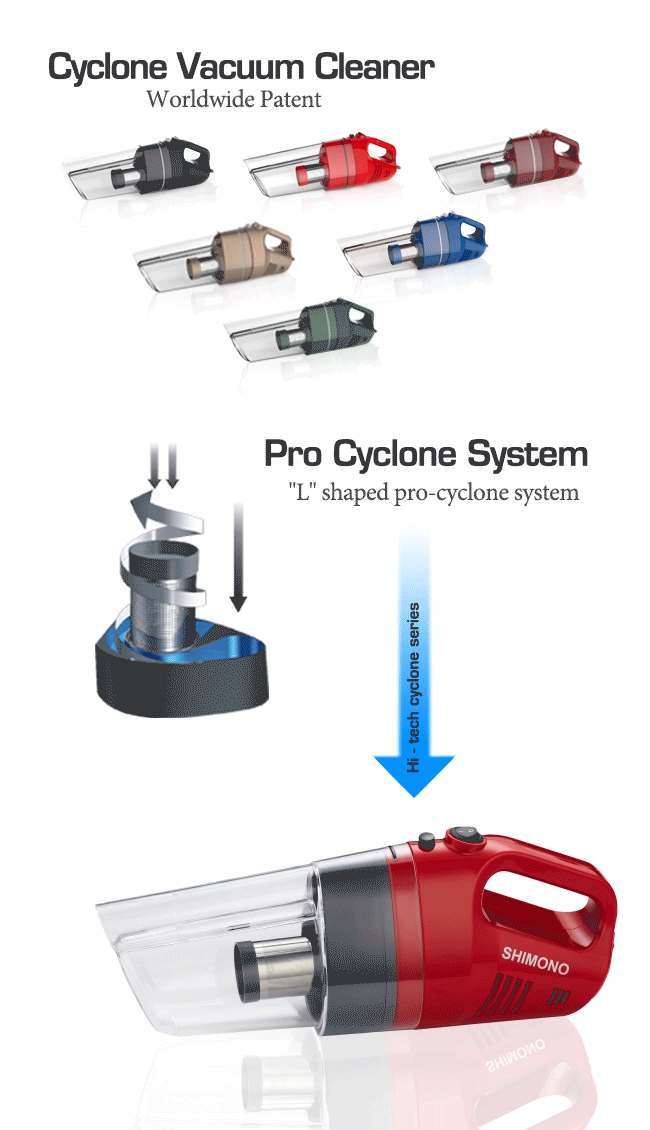 Cyclone Vacuum Cleaner
Worldwide Patent

Pro Cyclone System
"L" shaped pro-cyclone system

Hi - tech cyclone series

SHIMONO