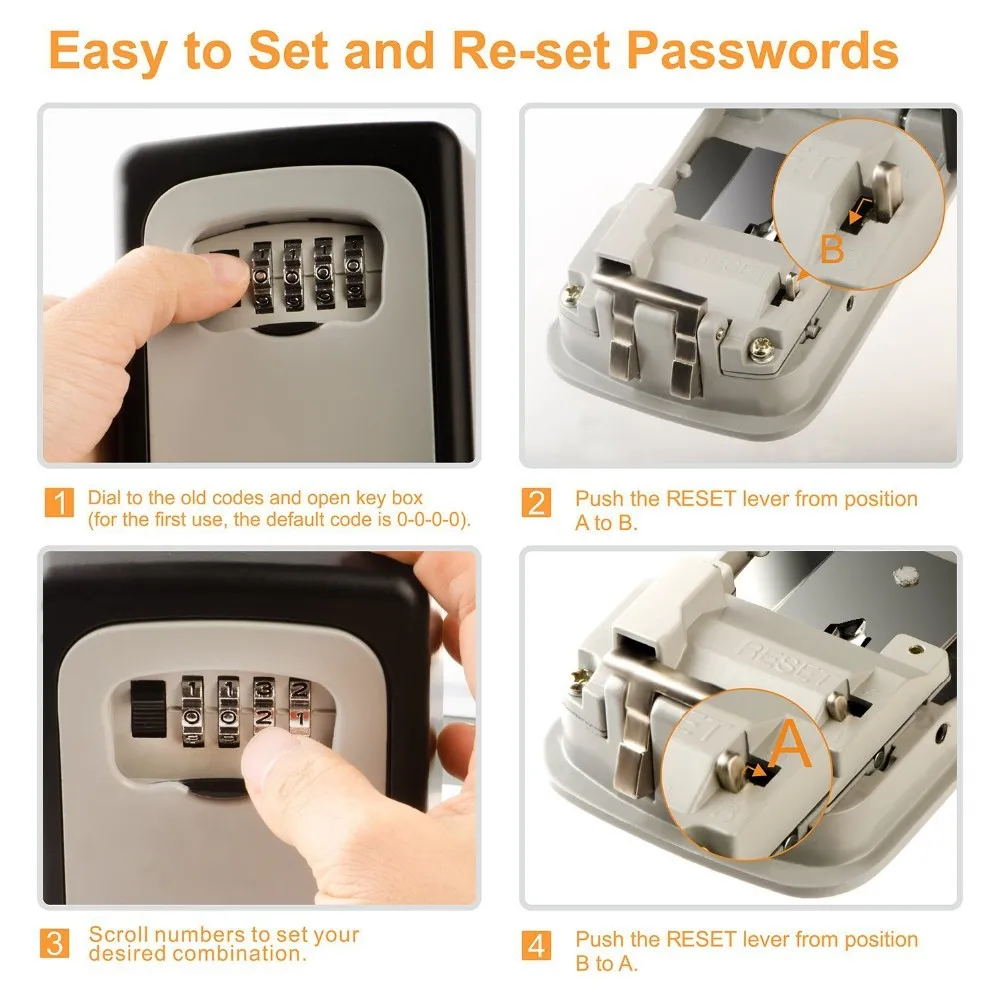 Easy to Set and Re-set Passwords

B

1 Dial to the old codes and open key box (for the first use, the default code is 0-0-0-0).

2 Push the RESET lever from position A to B.

RESET

A

3 Scroll numbers to set your desired combination.

4 Push the RESET lever from position B to A.