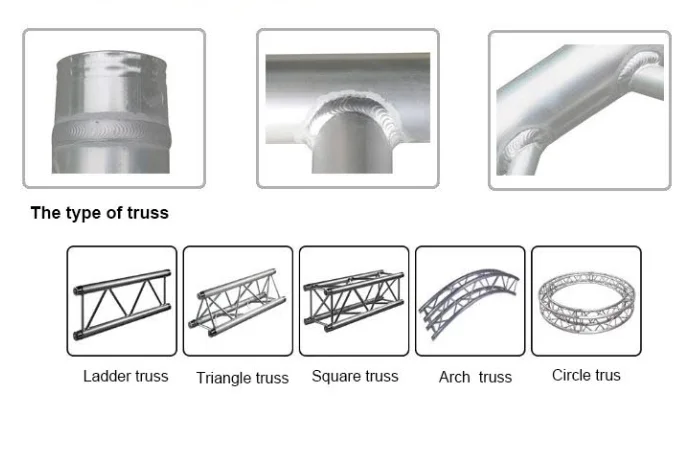 The type of truss

Ladder truss

Triangle truss

Square truss

Arch  truss

Circle trus