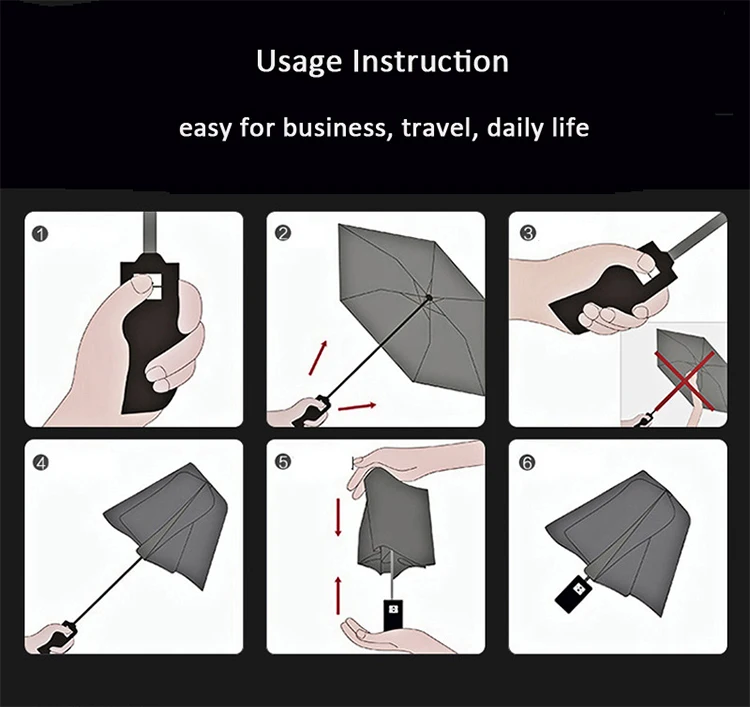 Usage Instruction

easy for business, travel, daily life

1

2

3

4

5

6