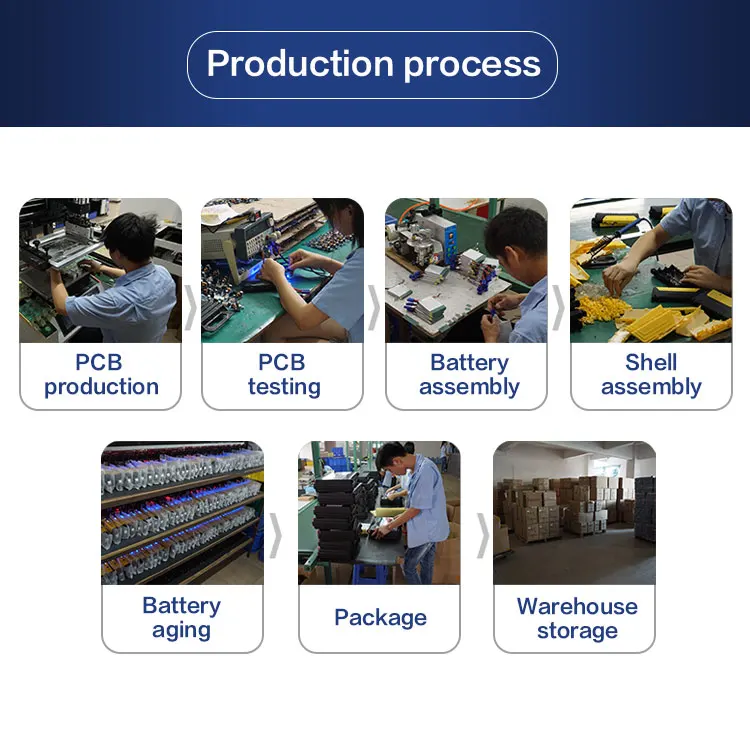 Production process

PCB production

PCB testing

Battery assembly

Shell assembly

Battery aging

Package

Warehouse storage