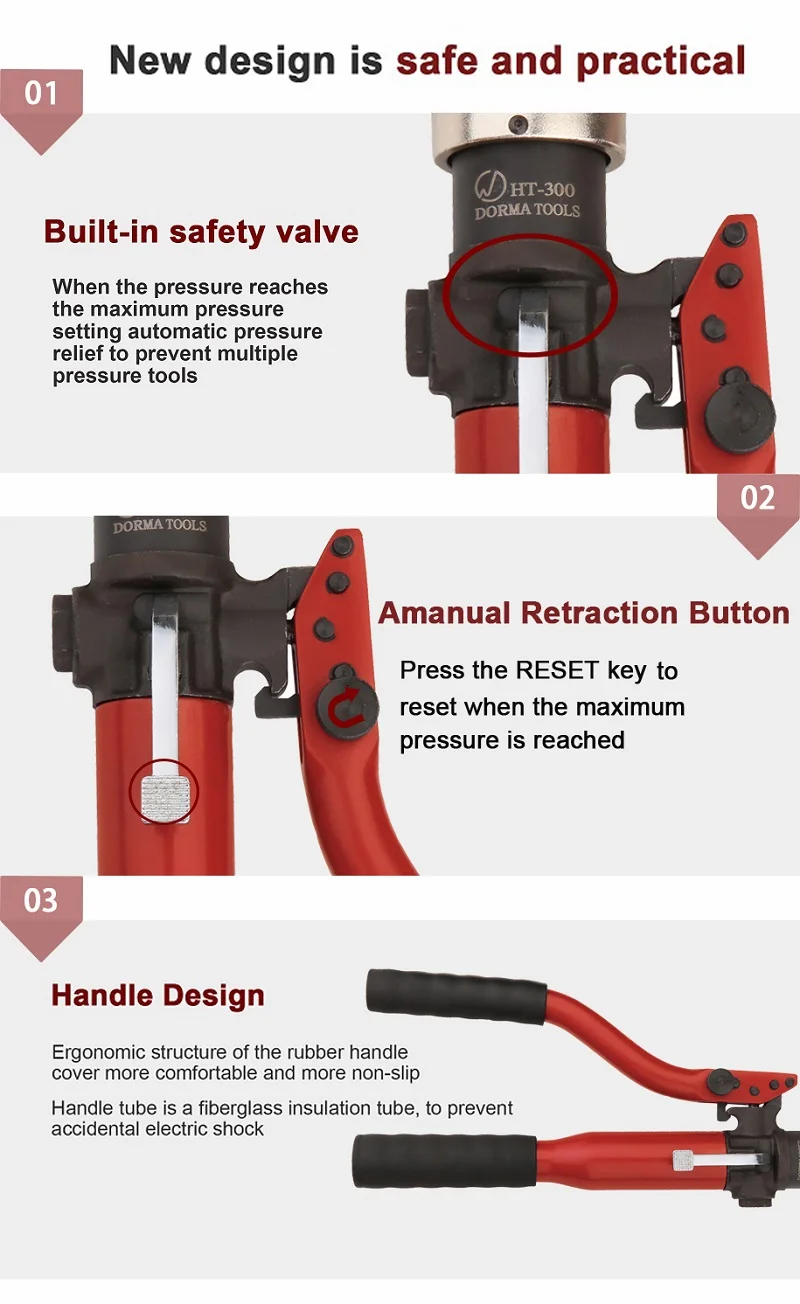 New design is safe and practical

01

HT-300
DORMA TOOLS

Built-in safety valve

When the pressure reaches the maximum pressure setting automatic pressure relief to prevent multiple pressure tools

02

DORMA TOOLS

Amanual Retraction Button

Press the RESET key to reset when the maximum pressure is reached

03

Handle Design

Ergonomic structure of the rubber handle cover more comfortable and more non-slip

Handle tube is a fiberglass insulation tube, to prevent accidental electric shock