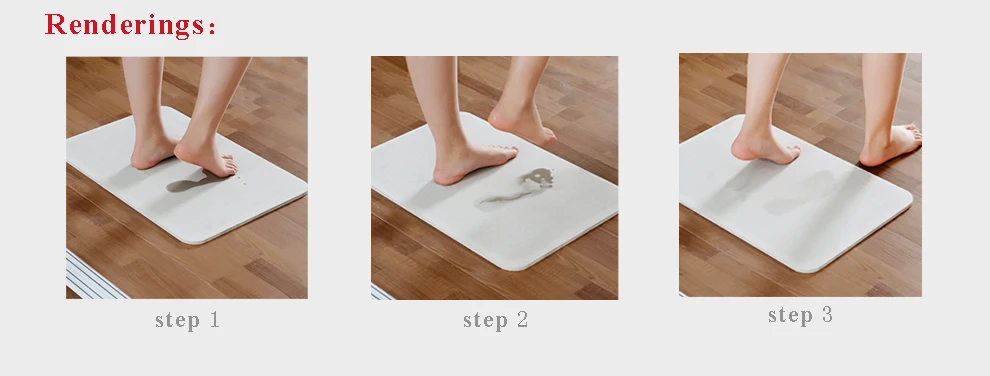 Renderings:

step 1

step 2

step 3