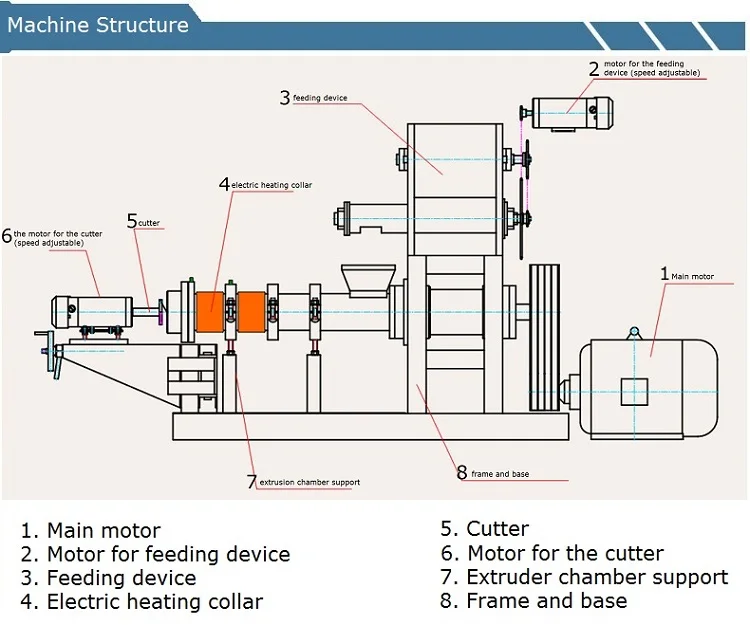 Machine Structure

2 motor for the feeding device (speed adjustable)

3 feeding device

4 electric heating collar

5 cutter

6 the motor for the cutter (speed adjustable)

1 Main motor

7 extrusion chamber support

8 frame and base

1. Main motor
2. Motor for feeding device
3. Feeding device
4. Electric heating collar

5. Cutter
6. Motor for the cutter
7. Extruder chamber support
8. Frame and base