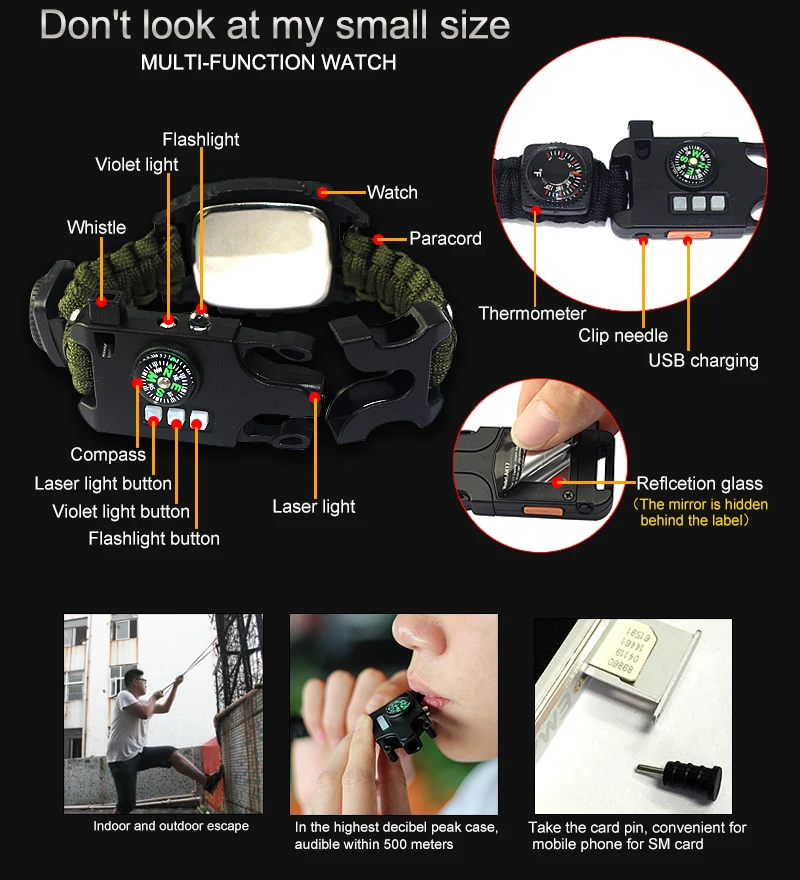 Don't look at my small size
MULTI-FUNCTION WATCH

Flashlight
Violet light
Watch
Whistle
Paracord
Compass
Laser light button
Violet light button
Flashlight button
Laser light

Thermometer
Clip needle
USB charging

Reflcetion glass
（The mirror is hidden behind the label）

Indoor and outdoor escape

In the highest decibel peak case, audible within 500 meters

Take the card pin, convenient for mobile phone for SM card