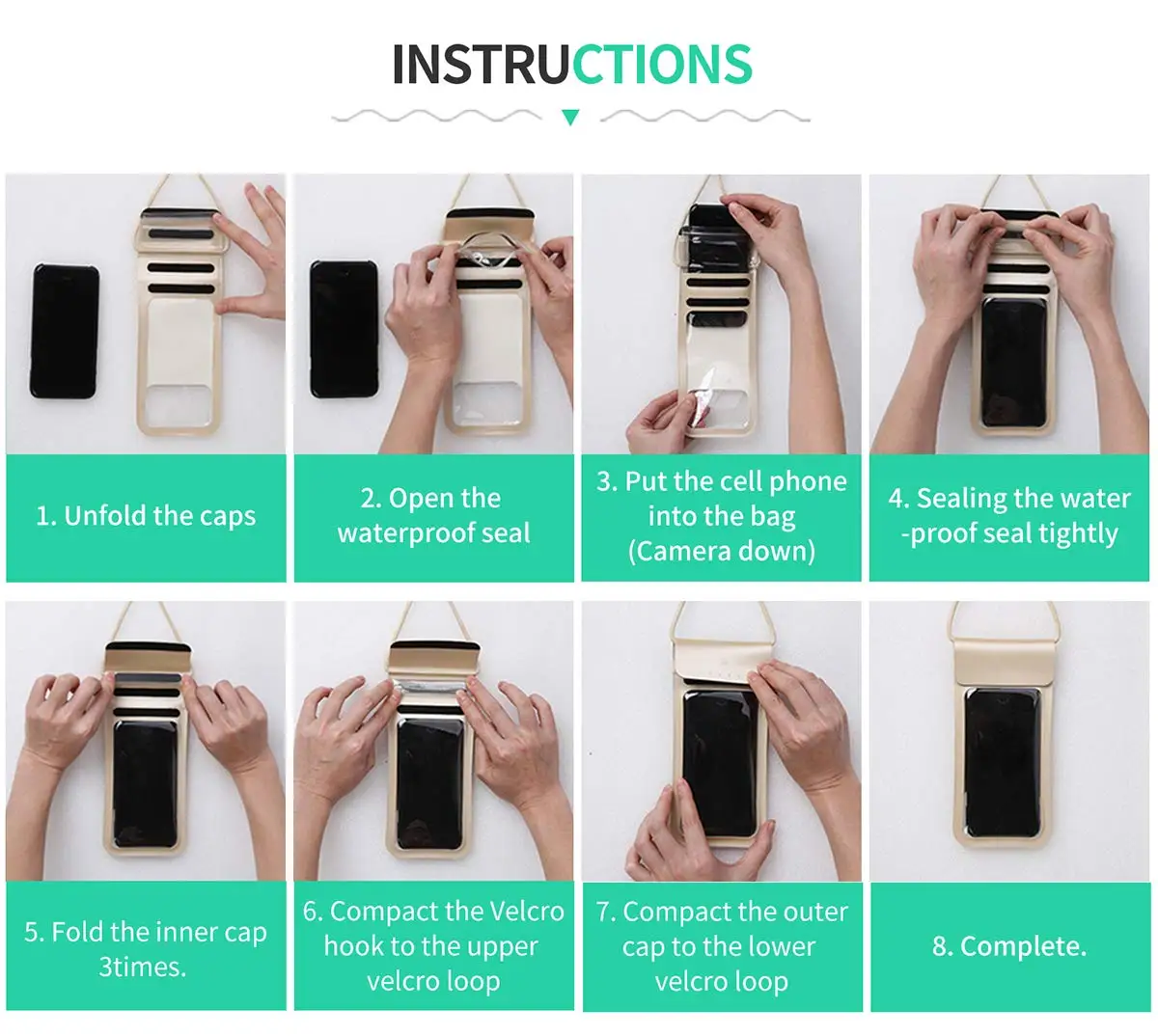 INSTRUCTIONS

1. Unfold the caps

2. Open the waterproof seal

3. Put the cell phone into the bag (Camera down)

4. Sealing the water -proof seal tightly

5. Fold the inner cap 3times.

6. Compact the Velcro hook to the upper velcro loop

7. Compact the outer cap to the lower velcro loop

8. Complete.