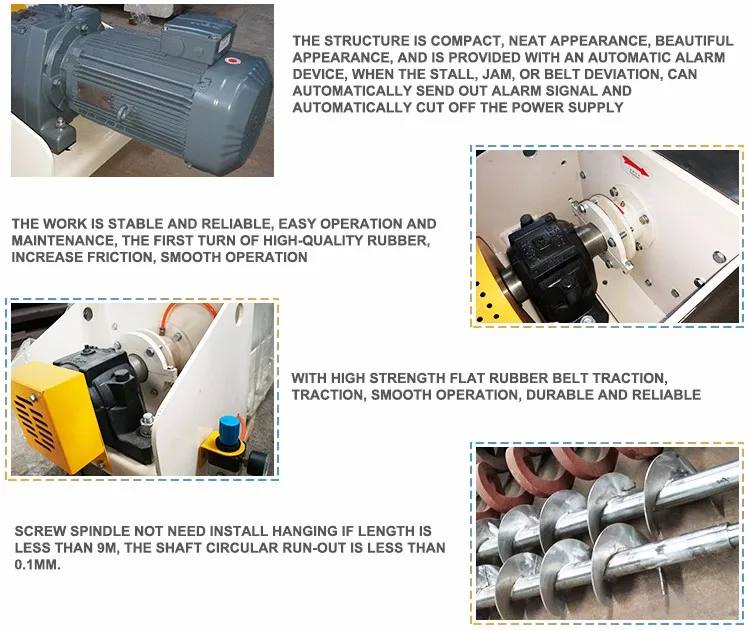 THE STRUCTURE IS COMPACT, NEAT APPEARANCE, BEAUTIFUL APPEARANCE, AND IS PROVIDED WITH AN AUTOMATIC ALARM DEVICE, WHEN THE STALL, JAM, OR BELT DEVIATION, CAN AUTOMATICALLY SEND OUT ALARM SIGNAL AND AUTOMATICALLY CUT OFF THE POWER SUPPLY

THE WORK IS STABLE AND RELIABLE, EASY OPERATION AND MAINTENANCE, THE FIRST TURN OF HIGH-QUALITY RUBBER, INCREASE FRICTION, SMOOTH OPERATION

WITH HIGH STRENGTH FLAT RUBBER BELT TRACTION, TRACTION, SMOOTH OPERATION, DURABLE AND RELIABLE

SCREW SPINDLE NOT NEED INSTALL HANGING IF LENGTH IS LESS THAN 9M, THE SHAFT CIRCULAR RUN-OUT IS LESS THAN 0.1MM.