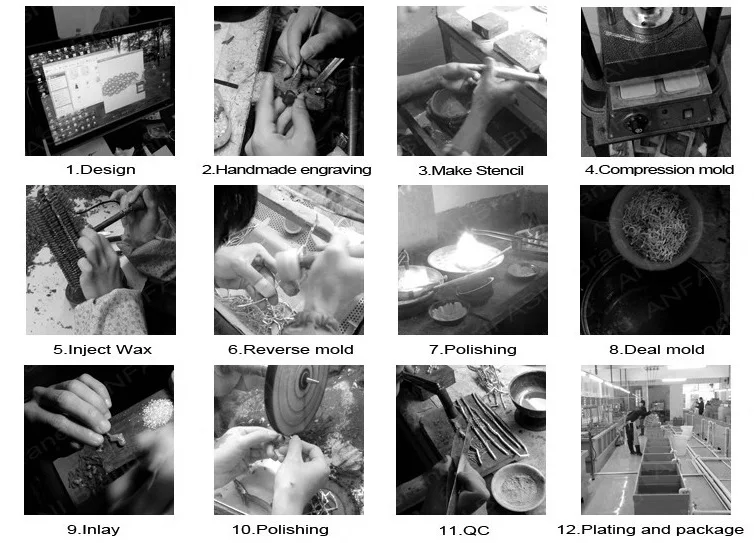 1.Design

2.Handmade engraving

3.Make Stencil

4.Compression mold

5.Inject Wax

6.Reverse mold

7.Polishing

8.Deal mold

9.Inlay

10.Polishing

11.QC

12.Plating and package