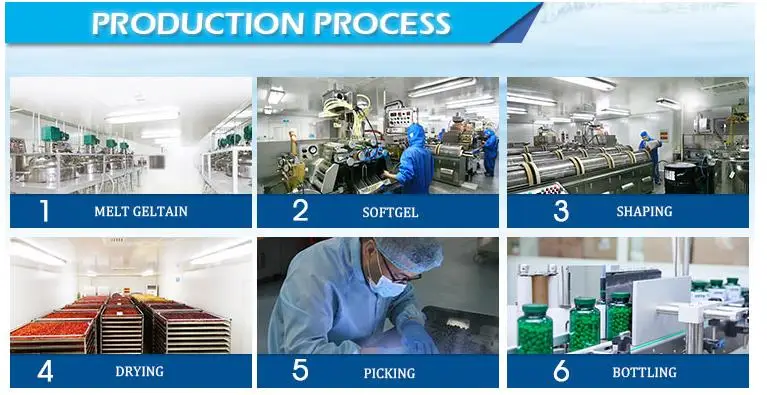 PRODUCTION PROCESS

1 MELT GELTAIN

2 SOFTGEL

3 SHAPING

4 DRYING

5 PICKING

6 BOTTLING