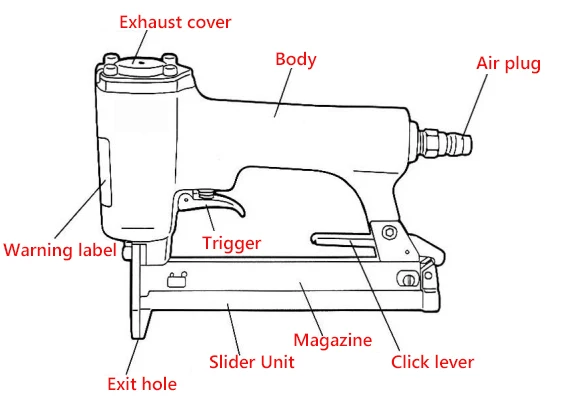 Exhaust cover
Body
Air plug
Warning label
Trigger
Magazine
Slider Unit
Click lever
Exit hole