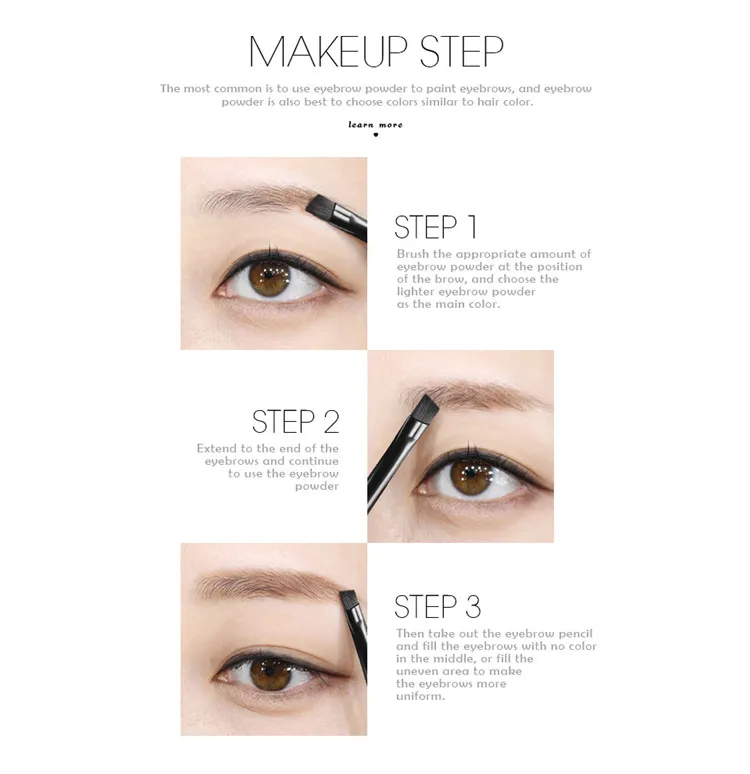 MAKEUP STEP

The most common is to use eyebrow powder to paint eyebrows, and eyebrow powder is also best to choose colors similar to hair color.

learn more

STEP 1

Brush the appropriate amount of eyebrow powder at the position of the brow, and choose the lighter eyebrow powder as the main color.

STEP 2

Extend to the end of the eyebrows and continue to use the eyebrow powder

STEP 3

Then take out the eyebrow pencil and fill the eyebrows with no color in the middle, or fill the uneven area to make the eyebrows more uniform.