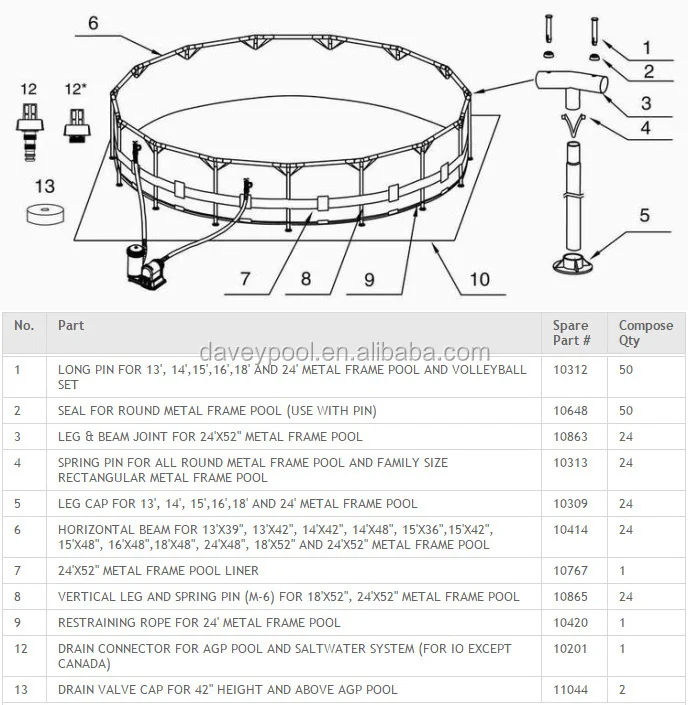 6

12

12*

13

1

2

3

4

5

7

8

9

10

daveypool.en.alibaba.com

| No. | Part | Spare Part # | Compose Qty |
|---|---|---|---|
| 1 | LONG PIN FOR 13', 14',15',16',18' AND 24' METAL FRAME POOL AND VOLLEYBALL SET | 10312 | 50 |
| 2 | SEAL FOR ROUND METAL FRAME POOL (USE WITH PIN) | 10648 | 50 |
| 3 | LEG & BEAM JOINT FOR 24'X52" METAL FRAME POOL | 10863 | 24 |
| 4 | SPRING PIN FOR ALL ROUND METAL FRAME POOL AND FAMILY SIZE RECTANGULAR METAL FRAME POOL | 10313 | 24 |
| 5 | LEG CAP FOR 13', 14', 15',16',18' AND 24' METAL FRAME POOL | 10309 | 24 |
| 6 | HORIZONTAL BEAM FOR 13'X39", 13'X42", 14'X42", 14'X48", 15'X36",15'X42", 15'X48", 16'X48",18'X48", 24'X48", 18'X52" AND 24'X52" METAL FRAME POOL | 10414 | 24 |
| 7 | 24'X52" METAL FRAME POOL LINER | 10767 | 1 |
| 8 | VERTICAL LEG AND SPRING PIN (M-6) FOR 18'X52", 24'X52" METAL FRAME POOL | 10865 | 24 |
| 9 | RESTRAINING ROPE FOR 24' METAL FRAME POOL | 10420 | 1 |
| 12 | DRAIN CONNECTOR FOR AGP POOL AND SALTWATER SYSTEM (FOR IO EXCEPT CANADA) | 10201 | 1 |
| 13 | DRAIN VALVE CAP FOR 42" HEIGHT AND ABOVE AGP POOL | 11044 | 2 |