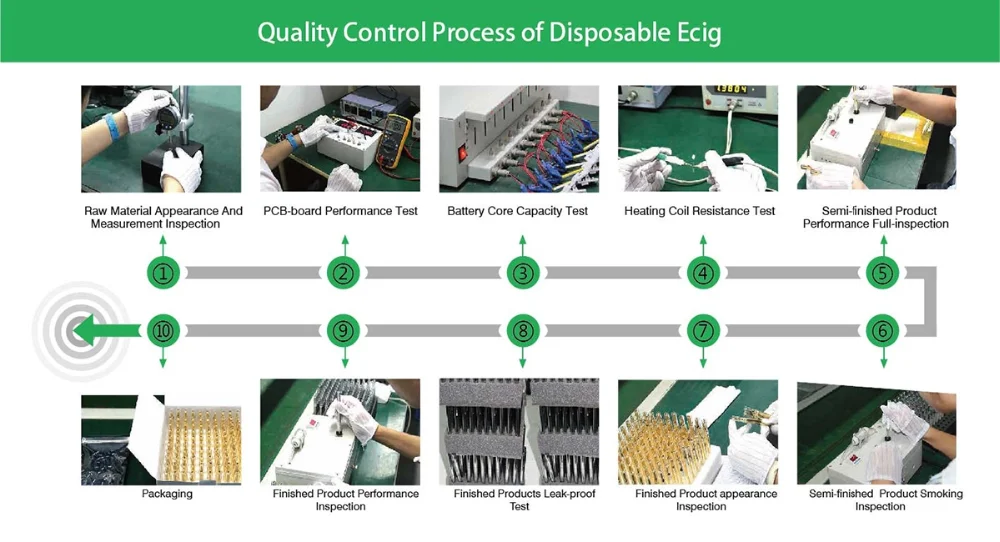 Quality Control Process of Disposable Ecig

Raw Material Appearance And Measurement Inspection

PCB-board Performance Test

Battery Core Capacity Test

Heating Coil Resistance Test

Semi-finished Product Performance Full-inspection

①

②

③

④

⑤

⑩

⑨

⑧

⑦

⑥

Packaging

Finished Product Performance Inspection

Finished Products Leak-proof Test

Finished Product appearance Inspection

Semi-finished Product Smoking Inspection