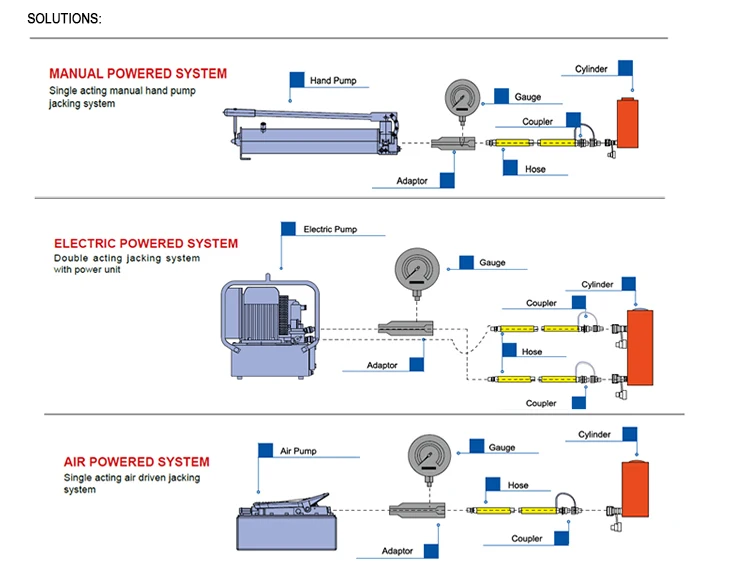 SOLUTIONS:

MANUAL POWERED SYSTEM
Single acting manual hand pump jacking system

Hand Pump
Gauge
Cylinder
Coupler
Hose
Adaptor

ELECTRIC POWERED SYSTEM
Double acting jacking system with power unit

Electric Pump
Gauge
Cylinder
Coupler
Hose
Adaptor
Coupler

AIR POWERED SYSTEM
Single acting air driven jacking system

Air Pump
Gauge
Cylinder
Hose
Coupler
Adaptor