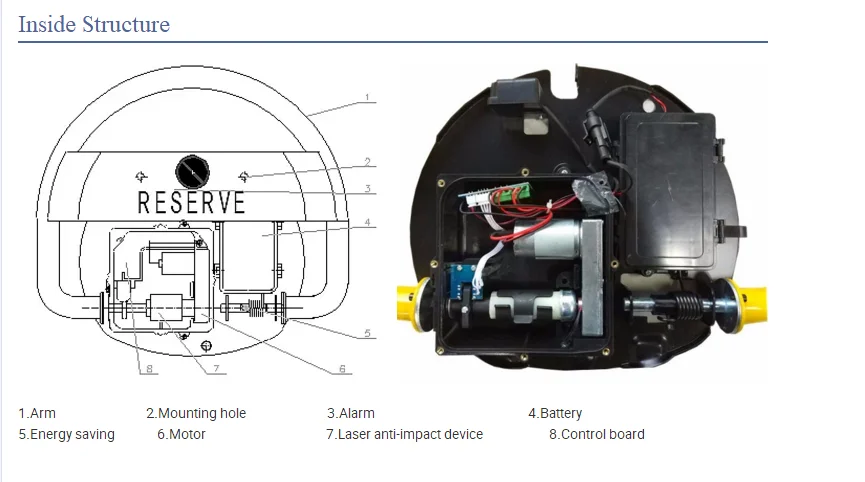 Inside Structure

RESERVE

1
2
3
4
5
6
7
8

1.Arm 2.Mounting hole 3.Alarm 4.Battery
5.Energy saving 6.Motor 7.Laser anti-impact device 8.Control board